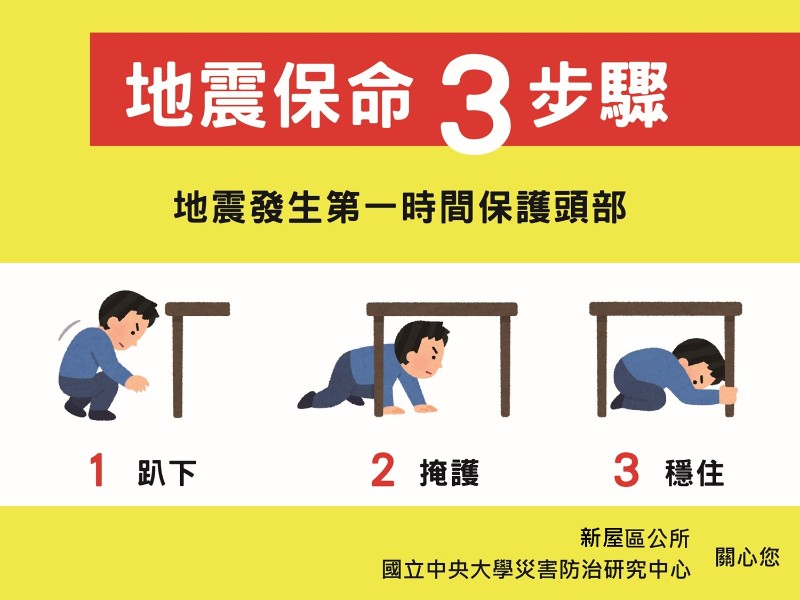 地震保命 3 步驟

地震發生第一時間保護頭部

1 趴下

2 掩護

3 穩住

新屋區公所
國立中央大學災害防治研究中心
關心您